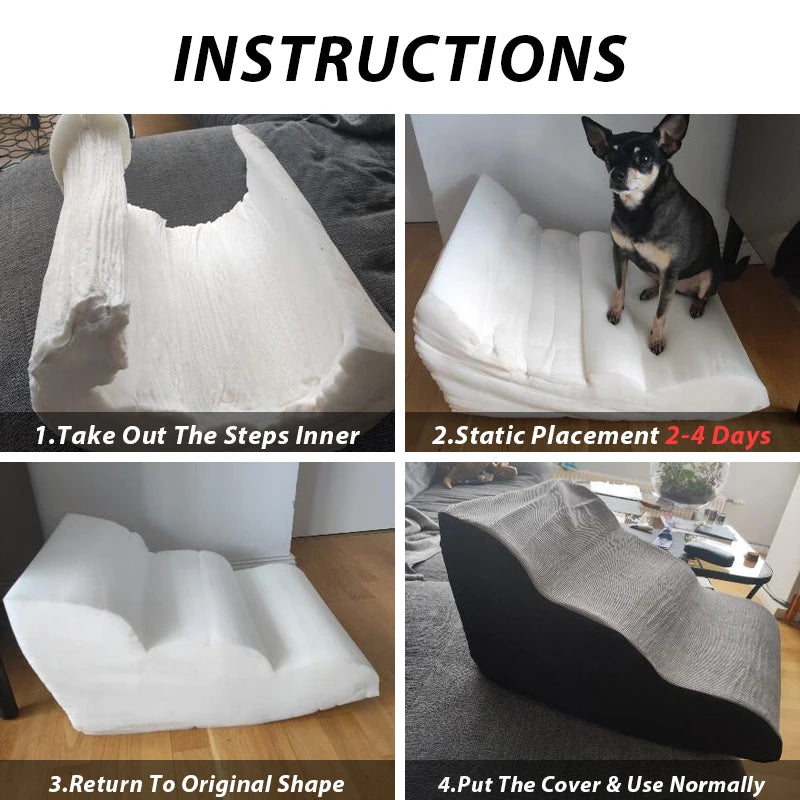 INSTRUCTIONS

1.Take Out The Steps Inner

2.Static Placement 2-4 Days

3.Return To Original Shape

4.Put The Cover & Use Normally